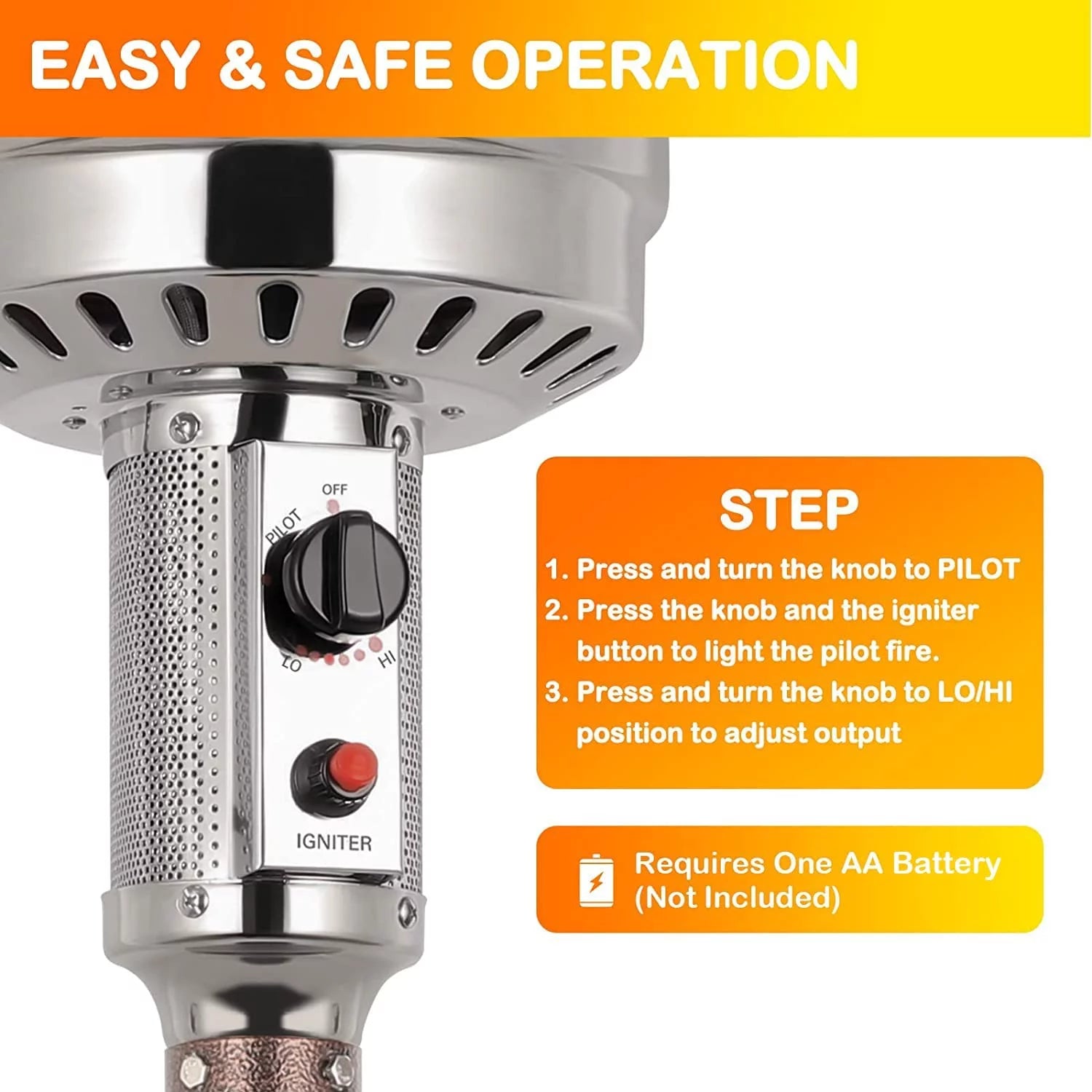 EASY & SAFE OPERATION

OFF
PILOT
LO
HI
IGNITER

STEP

1. Press and turn the knob to PILOT
2. Press the knob and the igniter button to light the pilot fire.
3. Press and turn the knob to LO/HI position to adjust output

Requires One AA Battery (Not Included)