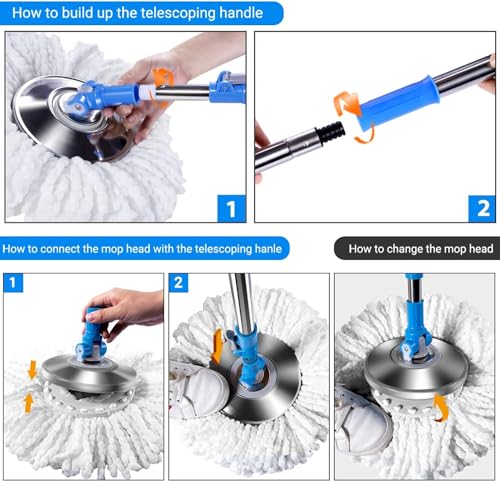 How to build up the telescoping handle

1

2

How to connect the mop head with the telescoping hanle

How to change the mop head

1

2